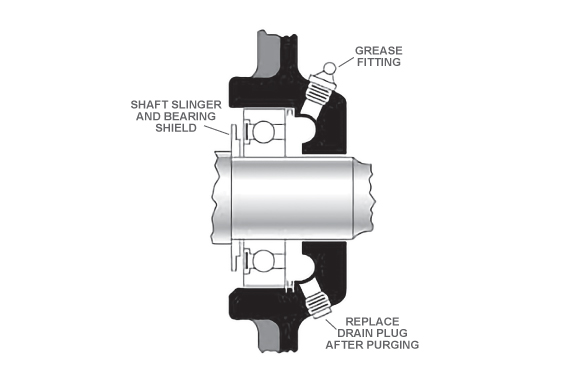 GREASE FITTING

SHAFT SLINGER AND BEARING SHIELD

REPLACE DRAIN PLUG AFTER PURGING